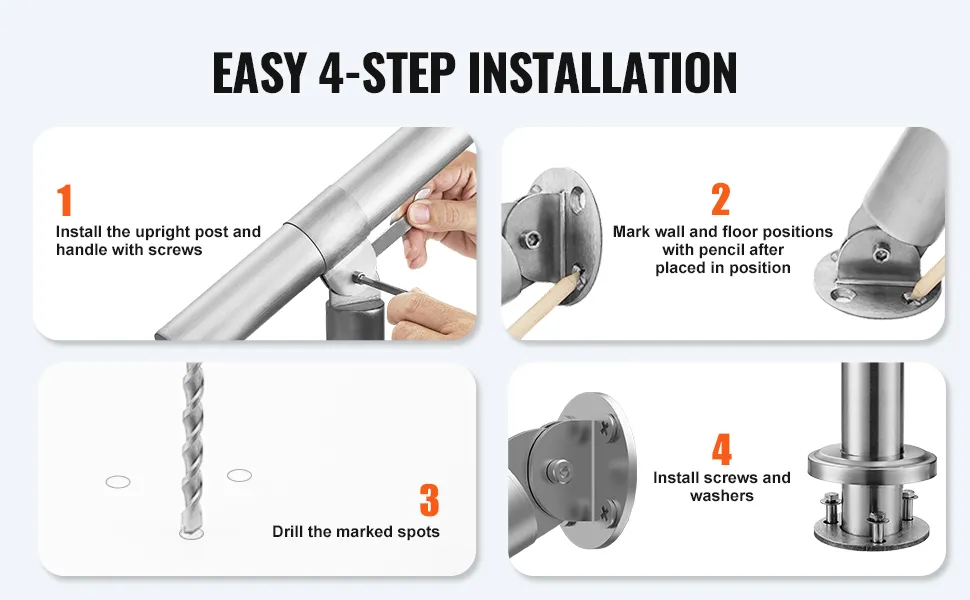 EASY 4-STEP INSTALLATION

1
Install the upright post and handle with screws

2
Mark wall and floor positions with pencil after placed in position

3
Drill the marked spots

4
Install screws and washers