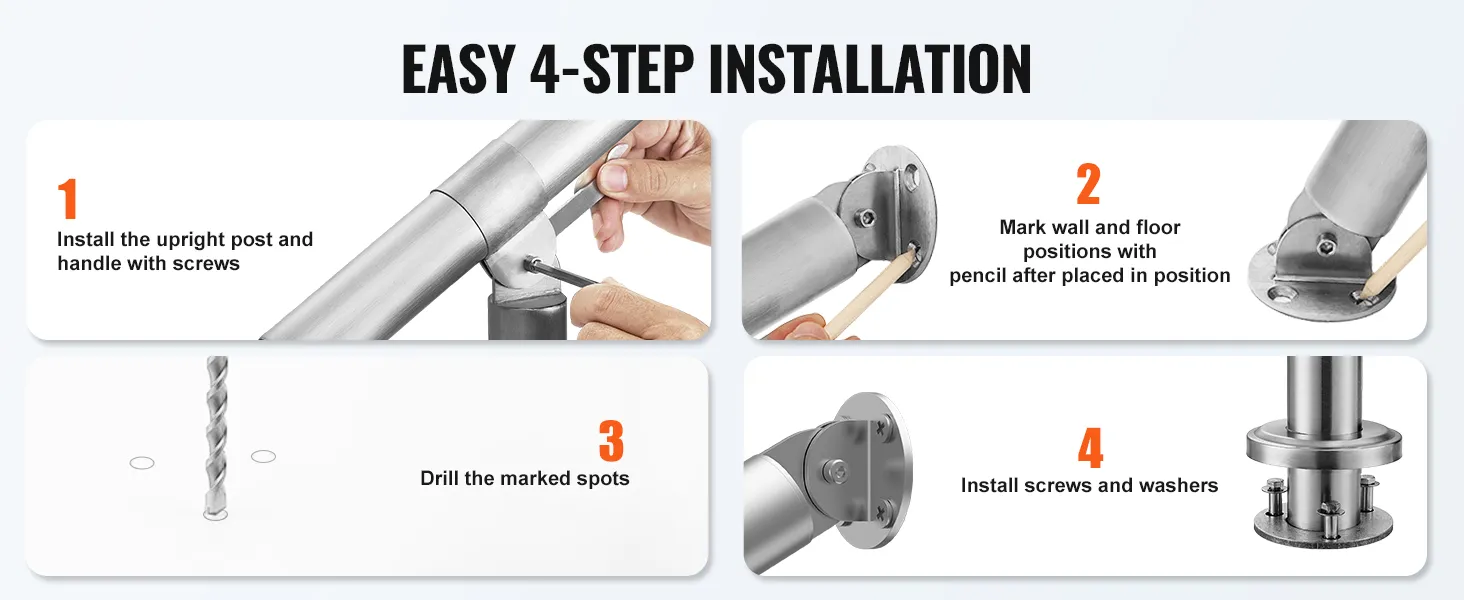 EASY 4-STEP INSTALLATION

1
Install the upright post and handle with screws

2
Mark wall and floor positions with pencil after placed in position

3
Drill the marked spots

4
Install screws and washers