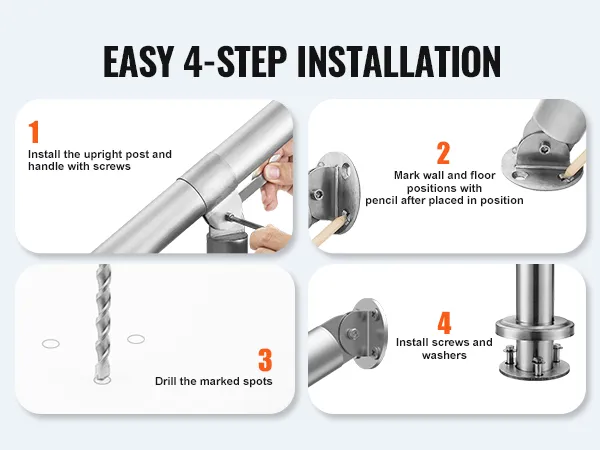 EASY 4-STEP INSTALLATION

1
Install the upright post and handle with screws

2
Mark wall and floor positions with pencil after placed in position

3
Drill the marked spots

4
Install screws and washers