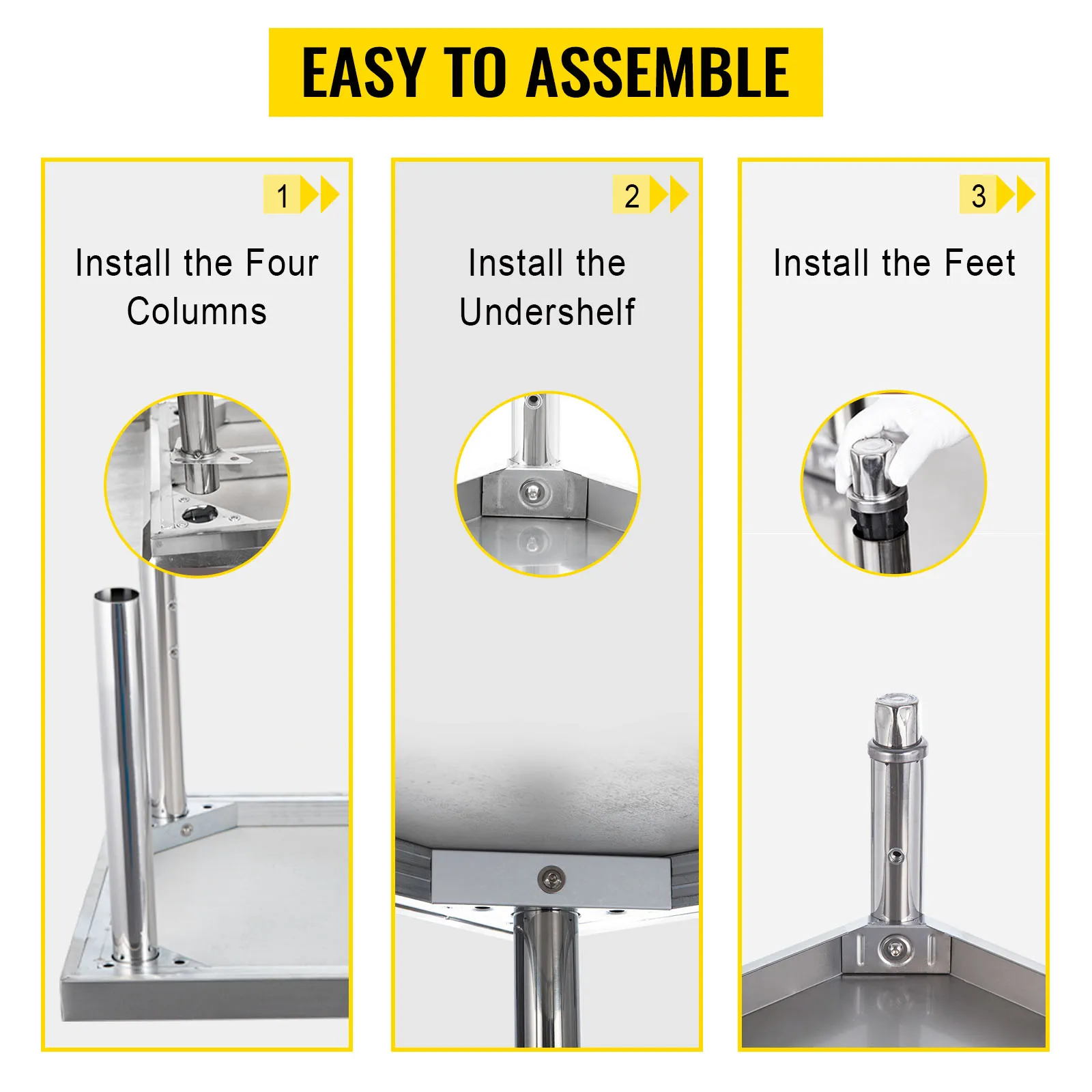 EASY TO ASSEMBLE

1

Install the Four Columns

2

Install the Undershelf

3

Install the Feet