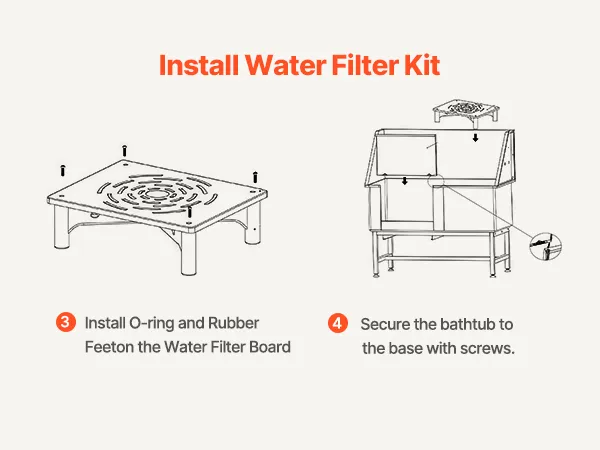 Install Water Filter Kit

3 Install O-ring and Rubber Feeton the Water Filter Board

4 Secure the bathtub to the base with screws.