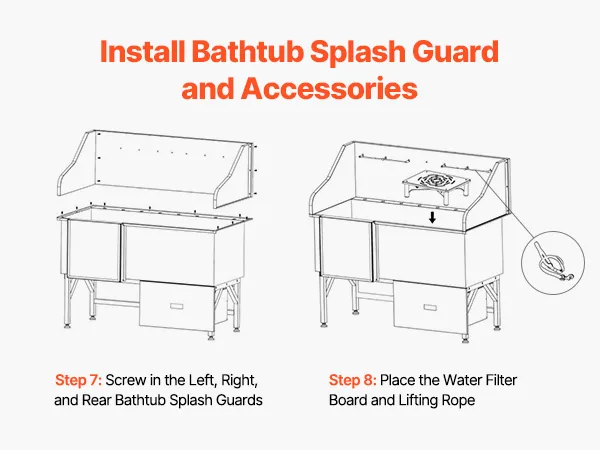 Install Bathtub Splash Guard and Accessories

Step 7: Screw in the Left, Right, and Rear Bathtub Splash Guards

Step 8: Place the Water Filter Board and Lifting Rope