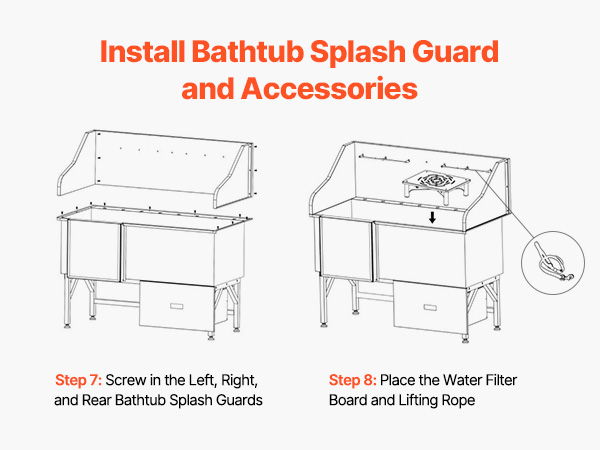 Install Bathtub Splash Guard and Accessories

Step 7: Screw in the Left, Right, and Rear Bathtub Splash Guards

Step 8: Place the Water Filter Board and Lifting Rope