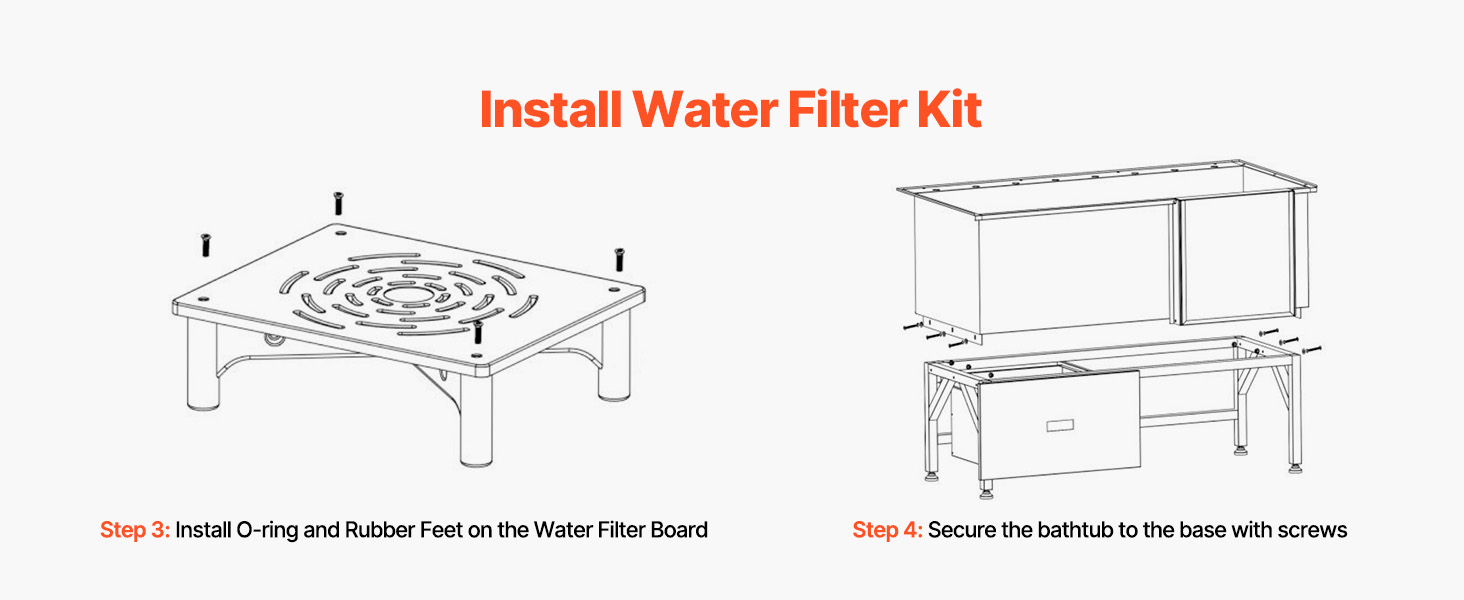 Install Water Filter Kit

Step 3: Install O-ring and Rubber Feet on the Water Filter Board

Step 4: Secure the bathtub to the base with screws