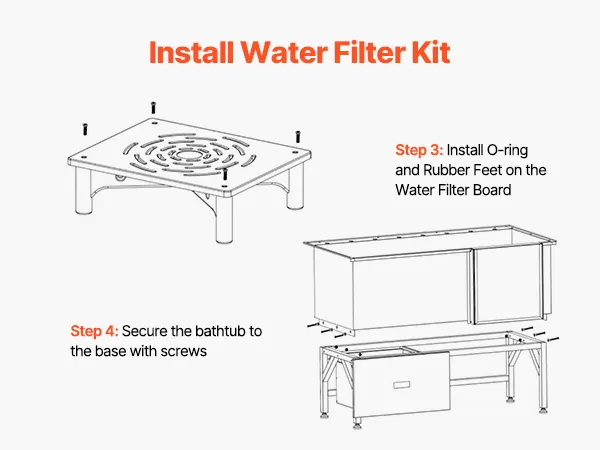 Install Water Filter Kit

Step 3: Install O-ring and Rubber Feet on the Water Filter Board

Step 4: Secure the bathtub to the base with screws