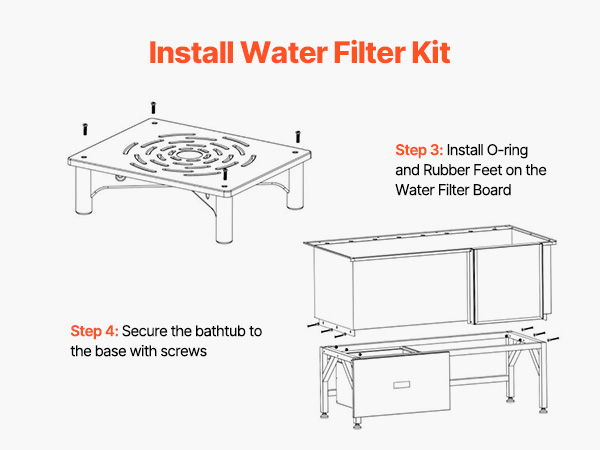 Install Water Filter Kit

Step 3: Install O-ring and Rubber Feet on the Water Filter Board

Step 4: Secure the bathtub to the base with screws