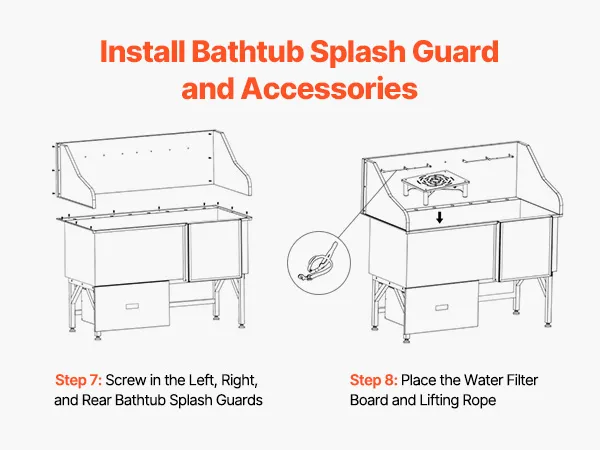 Install Bathtub Splash Guard and Accessories

Step 7: Screw in the Left, Right, and Rear Bathtub Splash Guards

Step 8: Place the Water Filter Board and Lifting Rope