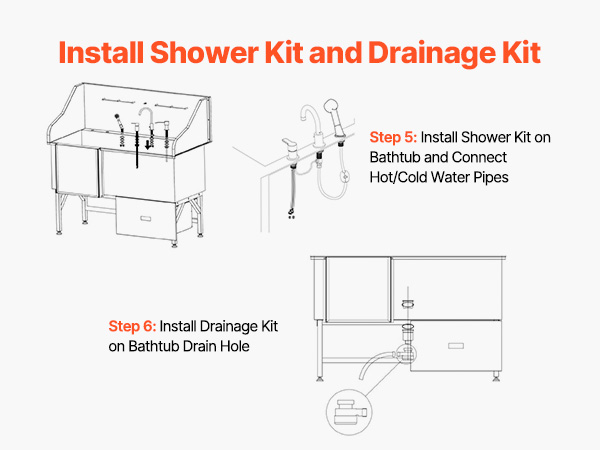 Install Shower Kit and Drainage Kit

Step 5: Install Shower Kit on Bathtub and Connect Hot/Cold Water Pipes

Step 6: Install Drainage Kit on Bathtub Drain Hole