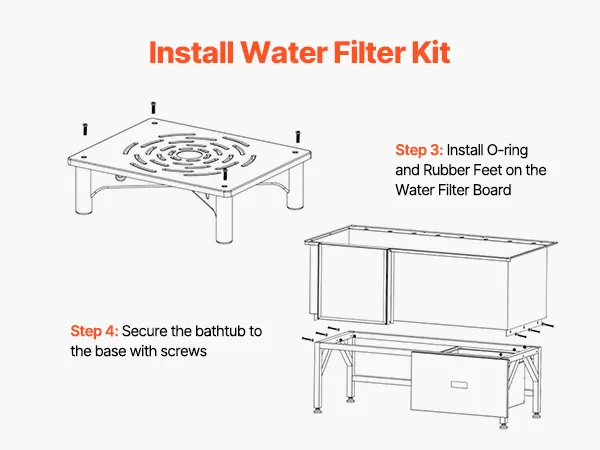 Install Water Filter Kit

Step 3: Install O-ring and Rubber Feet on the Water Filter Board

Step 4: Secure the bathtub to the base with screws