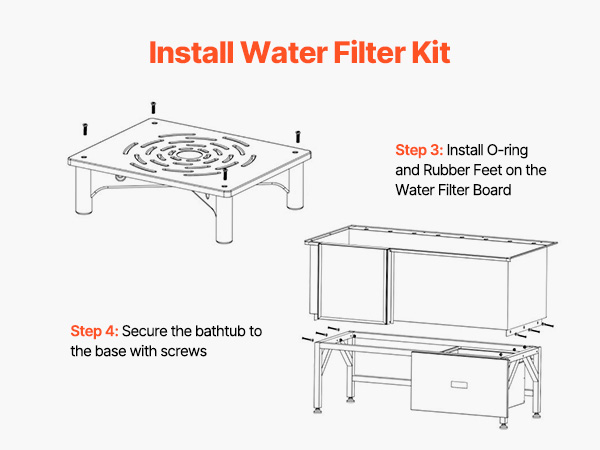 Install Water Filter Kit

Step 3: Install O-ring and Rubber Feet on the Water Filter Board

Step 4: Secure the bathtub to the base with screws