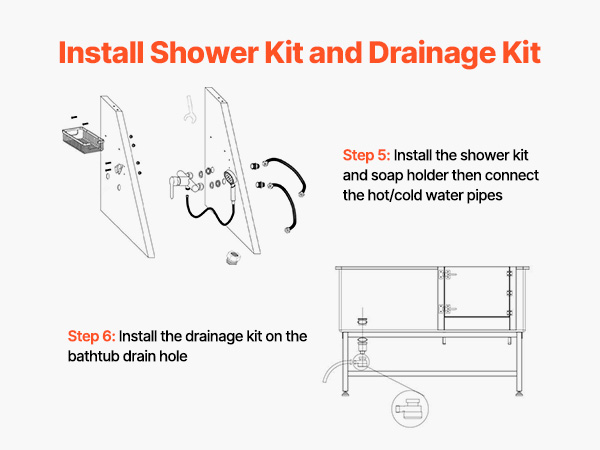 Install Shower Kit and Drainage Kit

Step 5: Install the shower kit and soap holder then connect the hot/cold water pipes

Step 6: Install the drainage kit on the bathtub drain hole