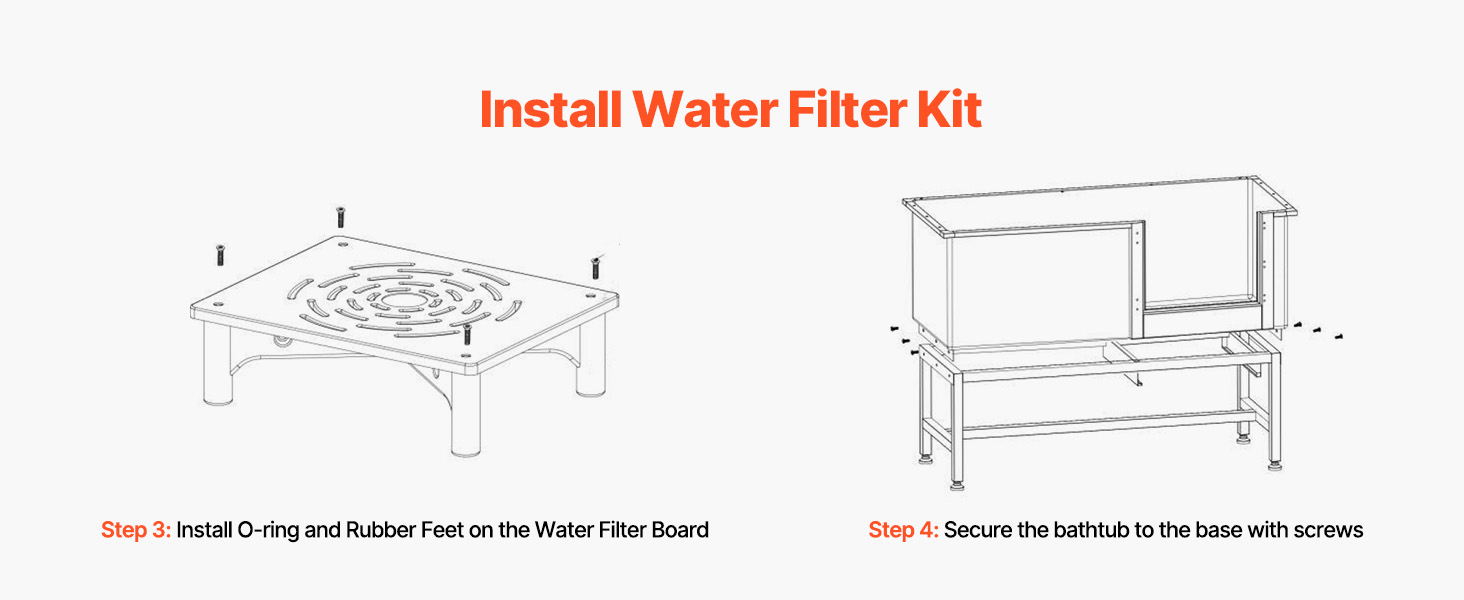 Install Water Filter Kit

Step 3: Install O-ring and Rubber Feet on the Water Filter Board

Step 4: Secure the bathtub to the base with screws