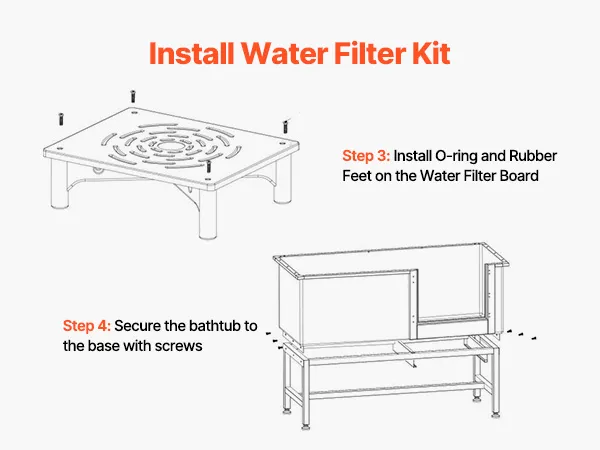 Install Water Filter Kit

Step 3: Install O-ring and Rubber Feet on the Water Filter Board

Step 4: Secure the bathtub to the base with screws