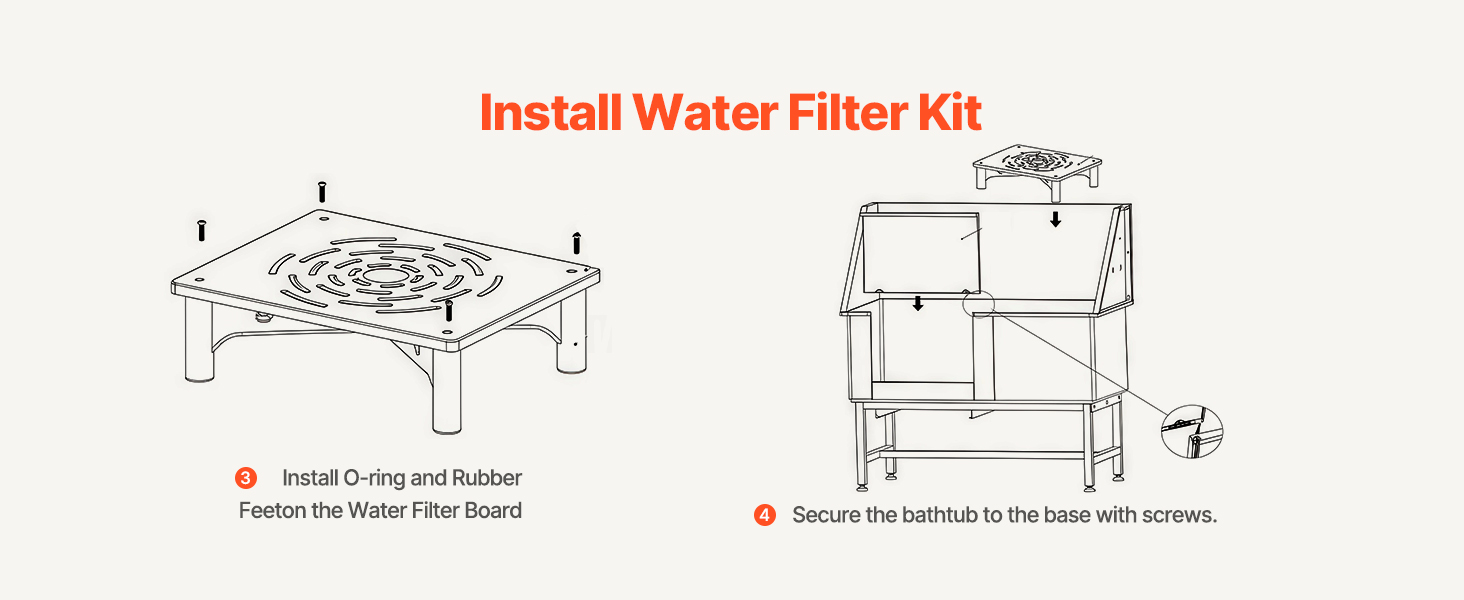 Install Water Filter Kit

3 Install O-ring and Rubber Feeton the Water Filter Board

4 Secure the bathtub to the base with screws.