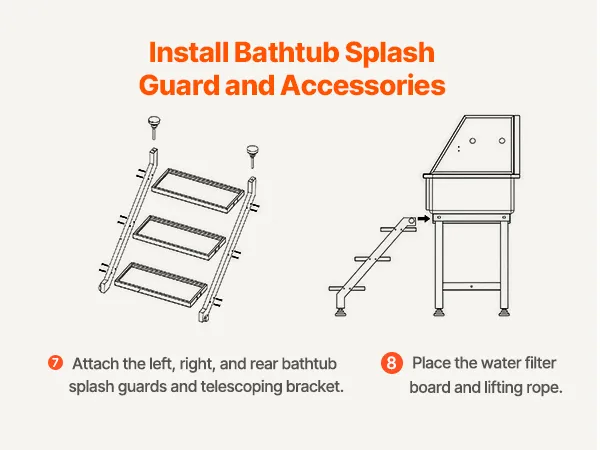 Install Bathtub Splash Guard and Accessories

7 Attach the left, right, and rear bathtub splash guards and telescoping bracket.

8 Place the water filter board and lifting rope.