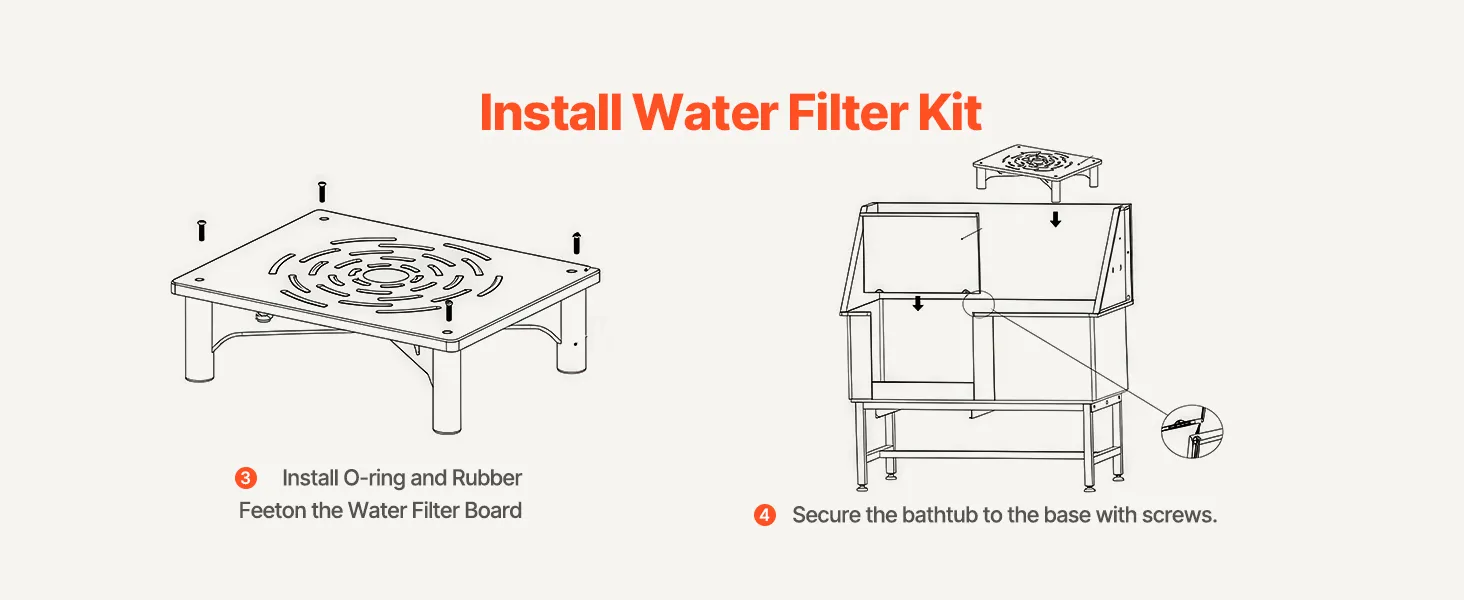 Install Water Filter Kit

3 Install O-ring and Rubber Feeton the Water Filter Board

4 Secure the bathtub to the base with screws.