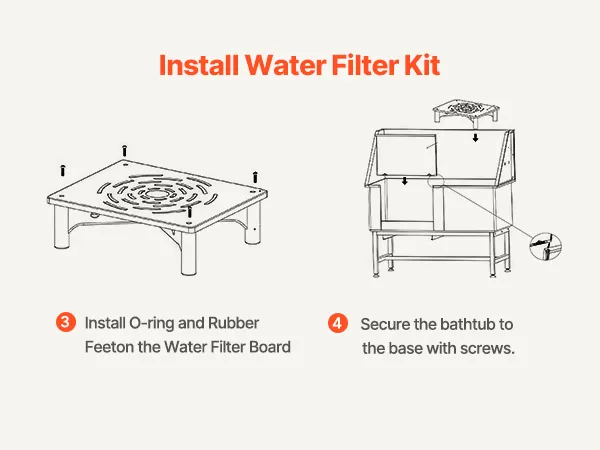 Install Water Filter Kit

3 Install O-ring and Rubber Feeton the Water Filter Board

4 Secure the bathtub to the base with screws.