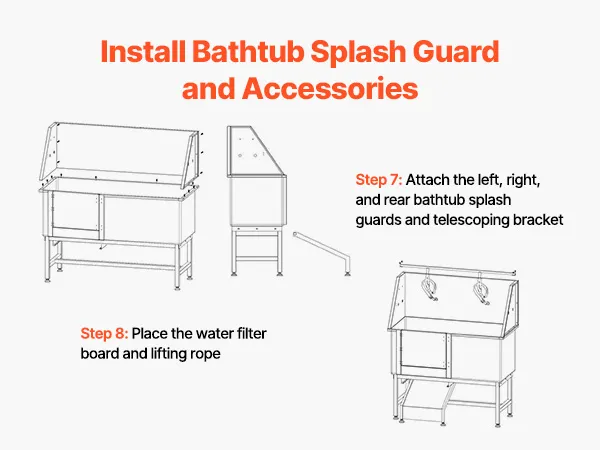 Install Bathtub Splash Guard and Accessories

Step 7: Attach the left, right, and rear bathtub splash guards and telescoping bracket

Step 8: Place the water filter board and lifting rope