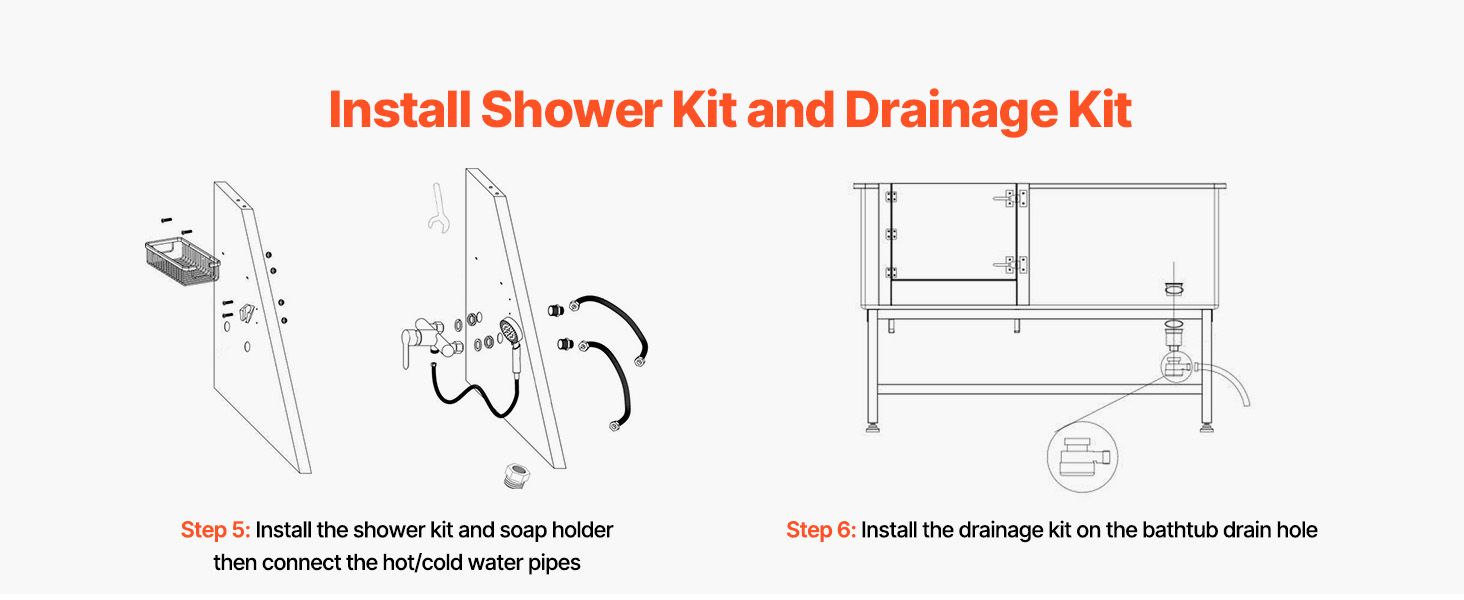 Install Shower Kit and Drainage Kit

Step 5: Install the shower kit and soap holder then connect the hot/cold water pipes

Step 6: Install the drainage kit on the bathtub drain hole