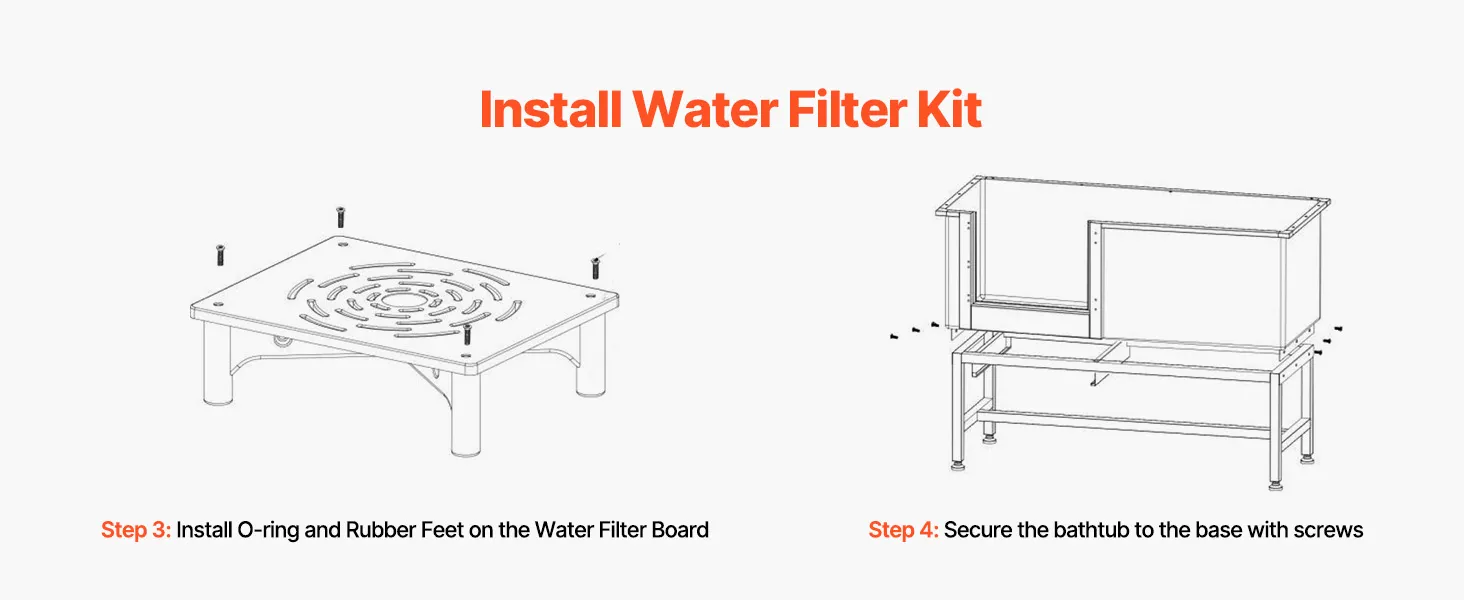 Install Water Filter Kit

Step 3: Install O-ring and Rubber Feet on the Water Filter Board

Step 4: Secure the bathtub to the base with screws