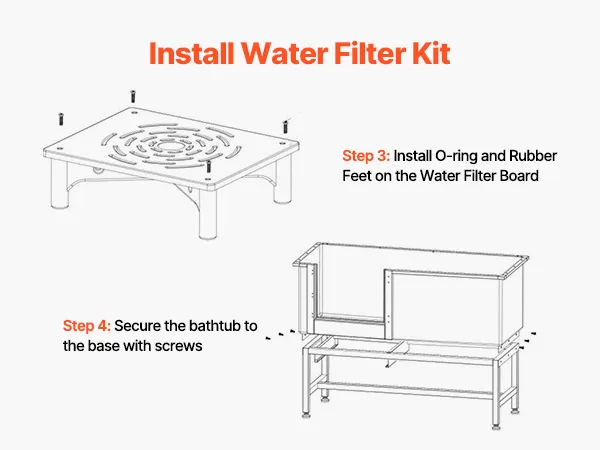 Install Water Filter Kit

Step 3: Install O-ring and Rubber Feet on the Water Filter Board

Step 4: Secure the bathtub to the base with screws