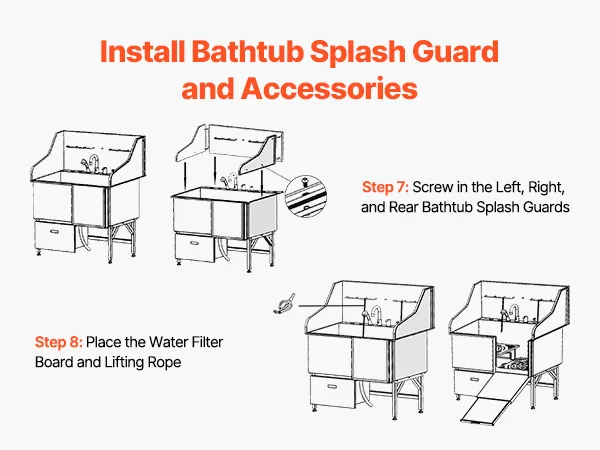 Install Bathtub Splash Guard and Accessories

Step 7: Screw in the Left, Right, and Rear Bathtub Splash Guards

Step 8: Place the Water Filter Board and Lifting Rope