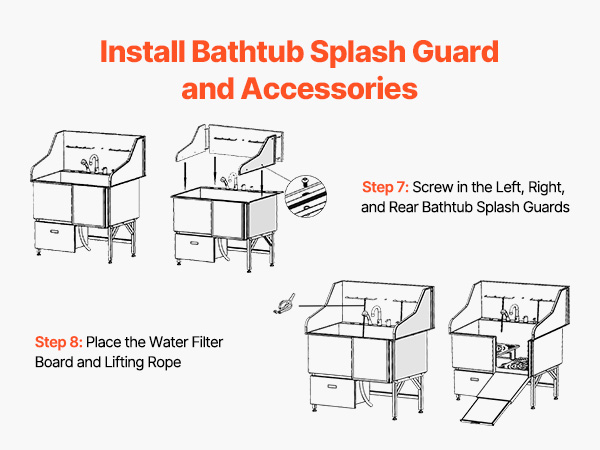 Install Bathtub Splash Guard and Accessories

Step 7: Screw in the Left, Right, and Rear Bathtub Splash Guards

Step 8: Place the Water Filter Board and Lifting Rope