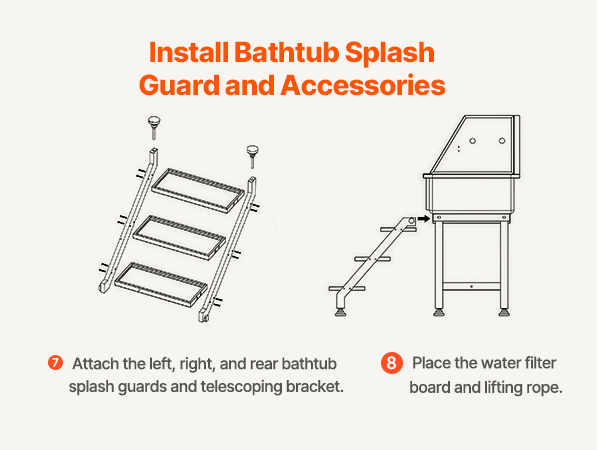 Install Bathtub Splash Guard and Accessories

7 Attach the left, right, and rear bathtub splash guards and telescoping bracket.

8 Place the water filter board and lifting rope.