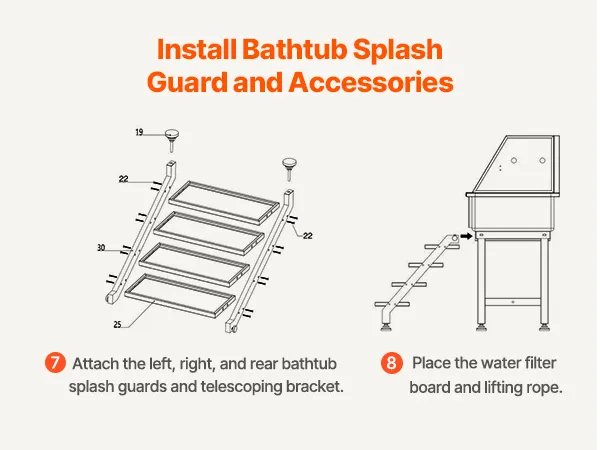 Install Bathtub Splash Guard and Accessories

19

22

22

30

25

7 Attach the left, right, and rear bathtub splash guards and telescoping bracket.

8 Place the water filter board and lifting rope.