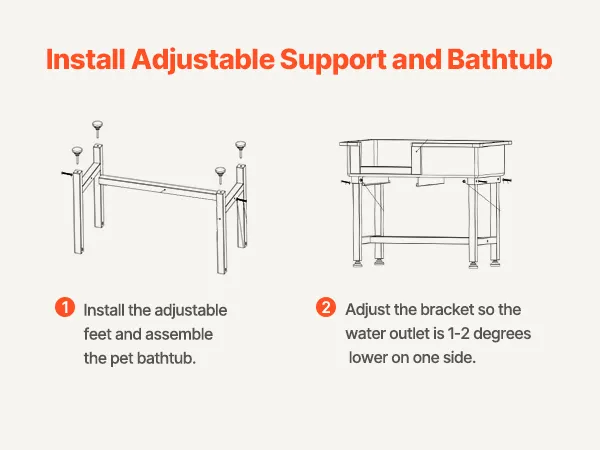 Install Adjustable Support and Bathtub

1 Install the adjustable feet and assemble the pet bathtub.

2 Adjust the bracket so the water outlet is 1-2 degrees lower on one side.