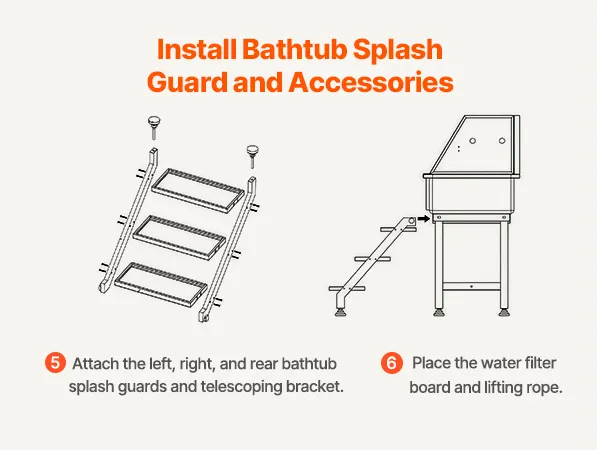 Install Bathtub Splash Guard and Accessories

5 Attach the left, right, and rear bathtub splash guards and telescoping bracket.

6 Place the water filter board and lifting rope.