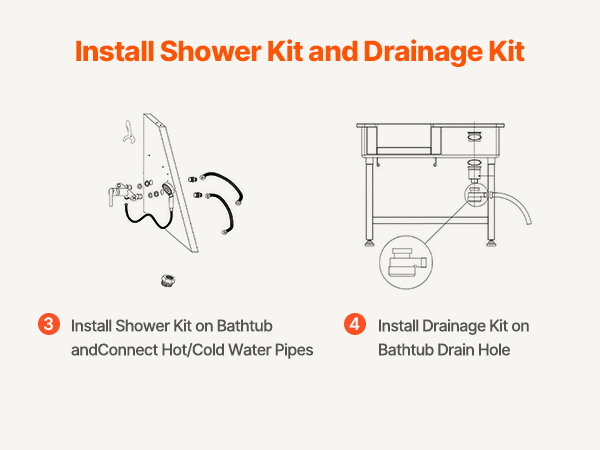 Install Shower Kit and Drainage Kit

3 Install Shower Kit on Bathtub andConnect Hot/Cold Water Pipes

4 Install Drainage Kit on Bathtub Drain Hole