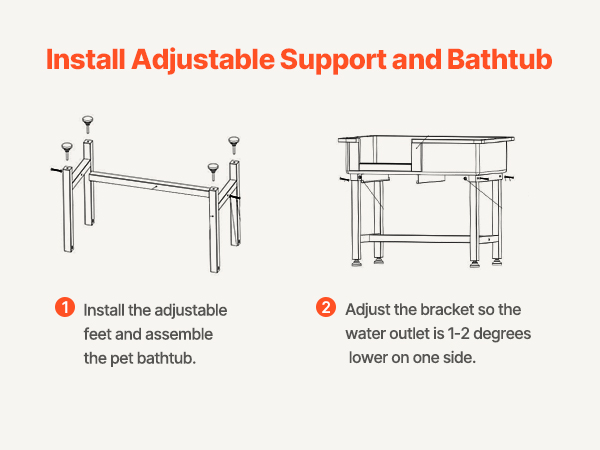 Install Adjustable Support and Bathtub

1 Install the adjustable feet and assemble the pet bathtub.

2 Adjust the bracket so the water outlet is 1-2 degrees lower on one side.