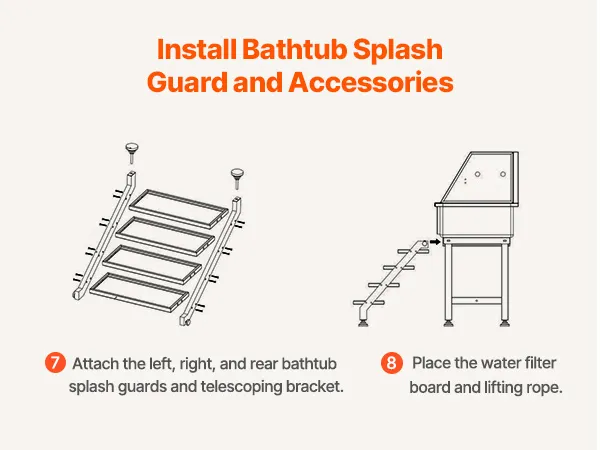 Install Bathtub Splash Guard and Accessories

7 Attach the left, right, and rear bathtub splash guards and telescoping bracket.

8 Place the water filter board and lifting rope.