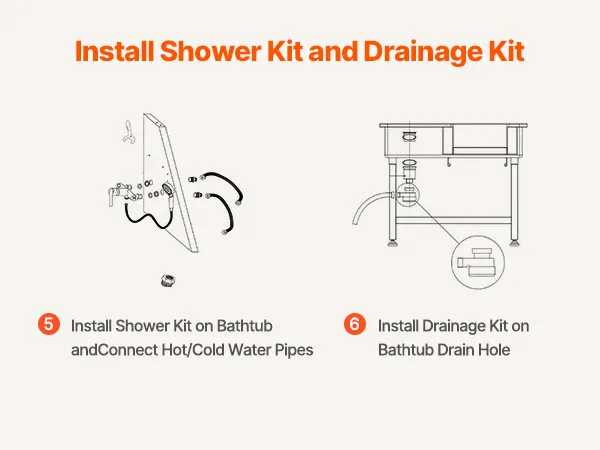 Install Shower Kit and Drainage Kit

5 Install Shower Kit on Bathtub andConnect Hot/Cold Water Pipes

6 Install Drainage Kit on Bathtub Drain Hole