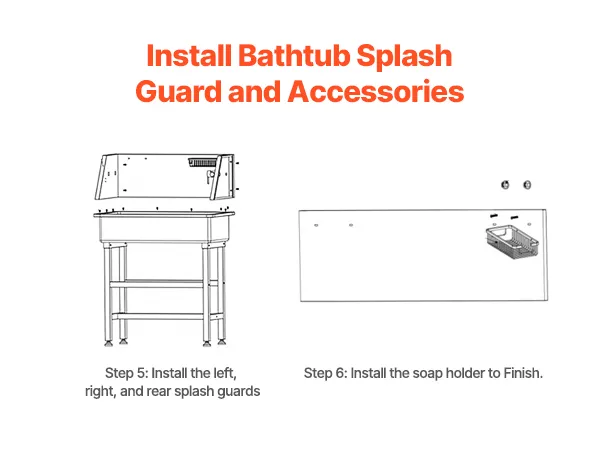 Install Bathtub Splash Guard and Accessories

Step 5: Install the left, right, and rear splash guards

Step 6: Install the soap holder to Finish.