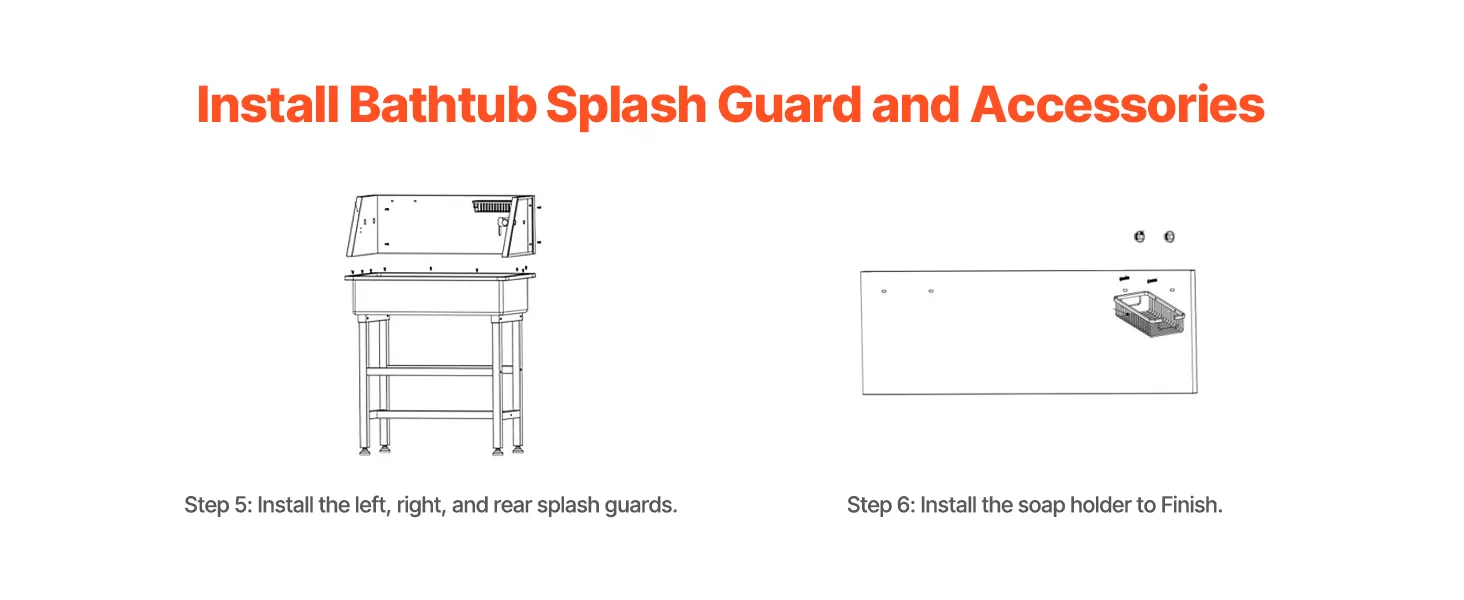 Install Bathtub Splash Guard and Accessories

Step 5: Install the left, right, and rear splash guards.

Step 6: Install the soap holder to Finish.