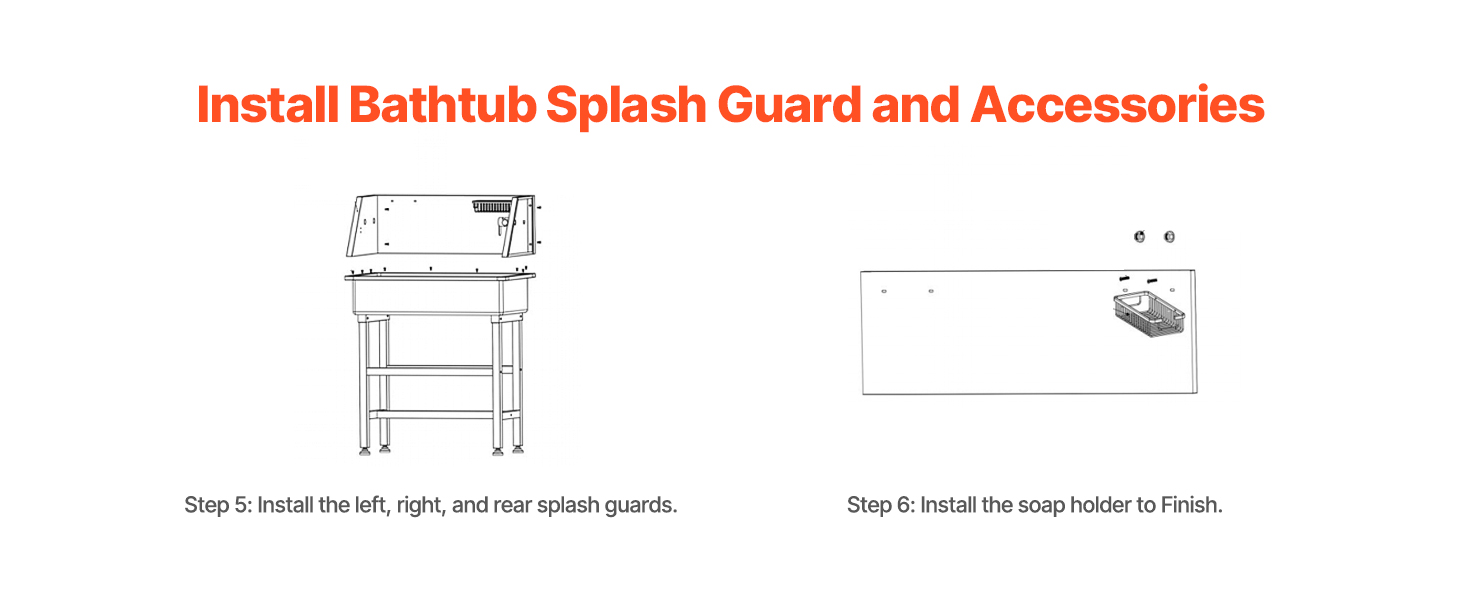 Install Bathtub Splash Guard and Accessories

Step 5: Install the left, right, and rear splash guards.

Step 6: Install the soap holder to Finish.