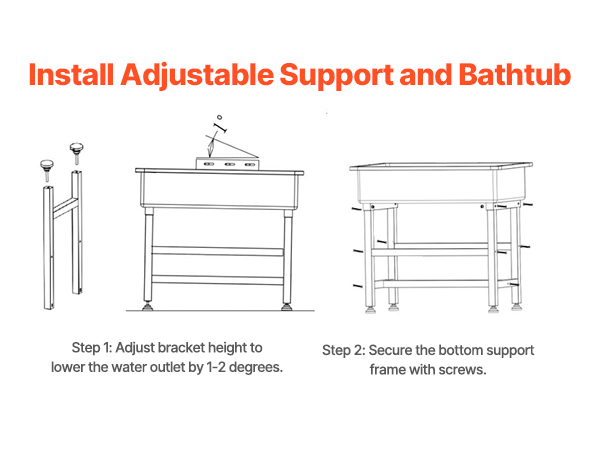 Install Adjustable Support and Bathtub

$1°$

Step 1: Adjust bracket height to lower the water outlet by 1-2 degrees.

Step 2: Secure the bottom support frame with screws.