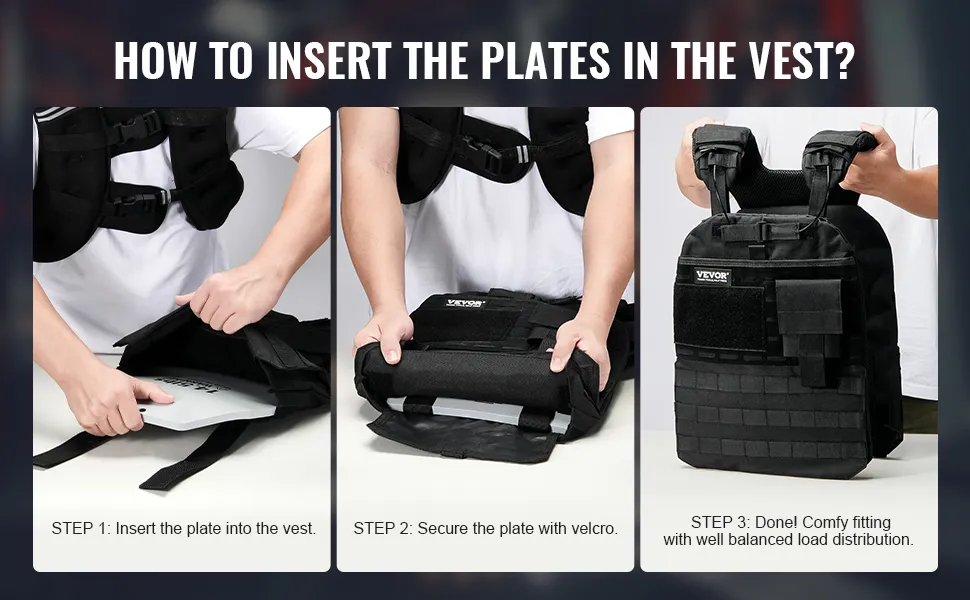 HOW TO INSERT THE PLATES IN THE VEST?

VEVOR

VEVOR

STEP 1: Insert the plate into the vest.

STEP 2: Secure the plate with velcro.

STEP 3: Done! Comfy fitting with well balanced load distribution.