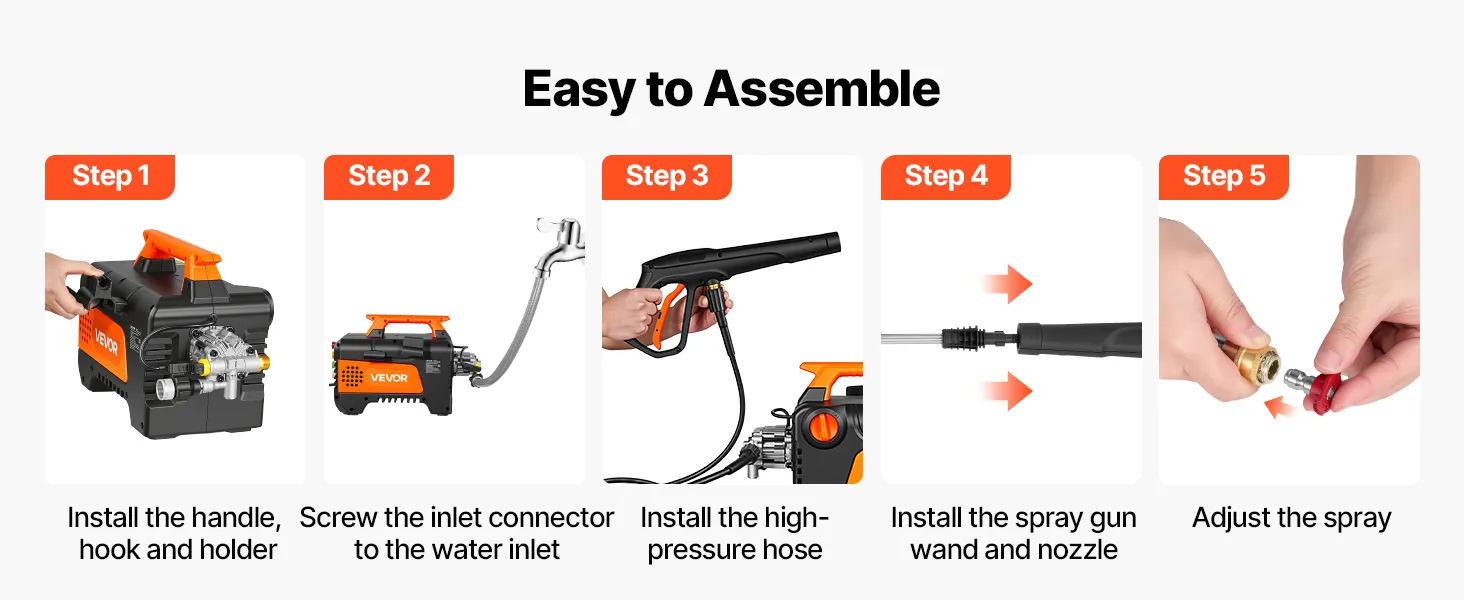 Easy to Assemble

Step 1

VEVOR

Install the handle, hook and holder

Step 2

VEVOR

Screw the inlet connector to the water inlet

Step 3

Install the high-pressure hose

Step 4

Install the spray gun wand and nozzle

Step 5

Adjust the spray