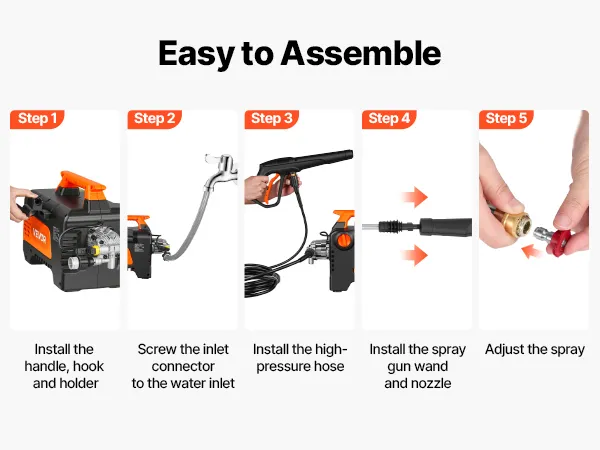 Easy to Assemble

Step 1

VEVOR

Install the handle, hook and holder

Step 2

Screw the inlet connector to the water inlet

Step 3

Install the high-pressure hose

Step 4

Install the spray gun wand and nozzle

Step 5

Adjust the spray