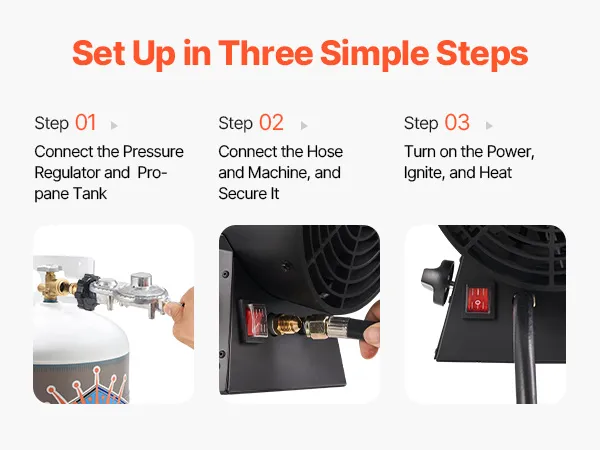 Set Up in Three Simple Steps

Step 01

Connect the Pressure Regulator and Propane Tank

Step 02

Connect the Hose and Machine, and Secure It

Step 03

Turn on the Power, Ignite, and Heat