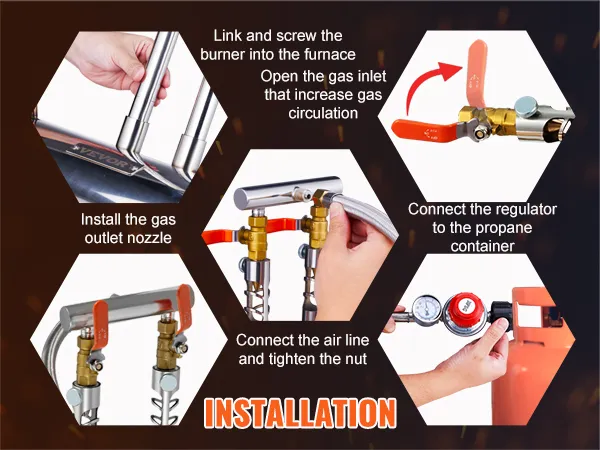 Link and screw the burner into the furnace

Open the gas inlet that increase gas circulation

VEVOR

Install the gas outlet nozzle

Connect the regulator to the propane container

Connect the air line and tighten the nut

INSTALLATION