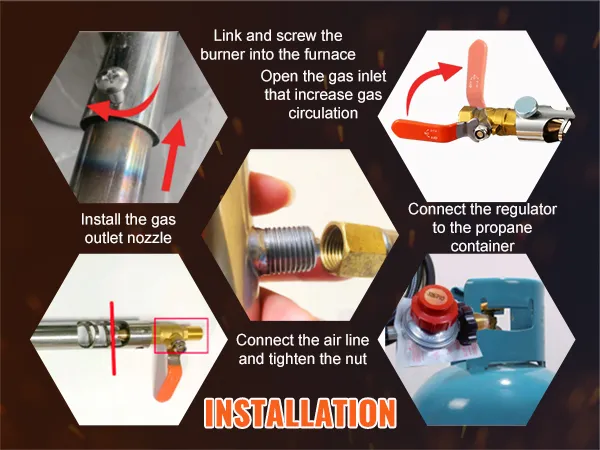 Link and screw the burner into the furnace

Open the gas inlet that increase gas circulation

Install the gas outlet nozzle

Connect the regulator to the propane container

Connect the air line and tighten the nut

INSTALLATION