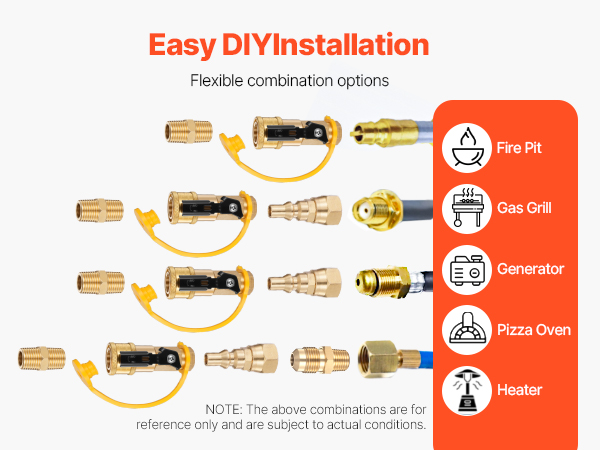 Easy DIYInstallation

Flexible combination options

Fire Pit

Gas Grill

Generator

Pizza Oven

Heater

NOTE: The above combinations are for reference only and are subject to actual conditions.