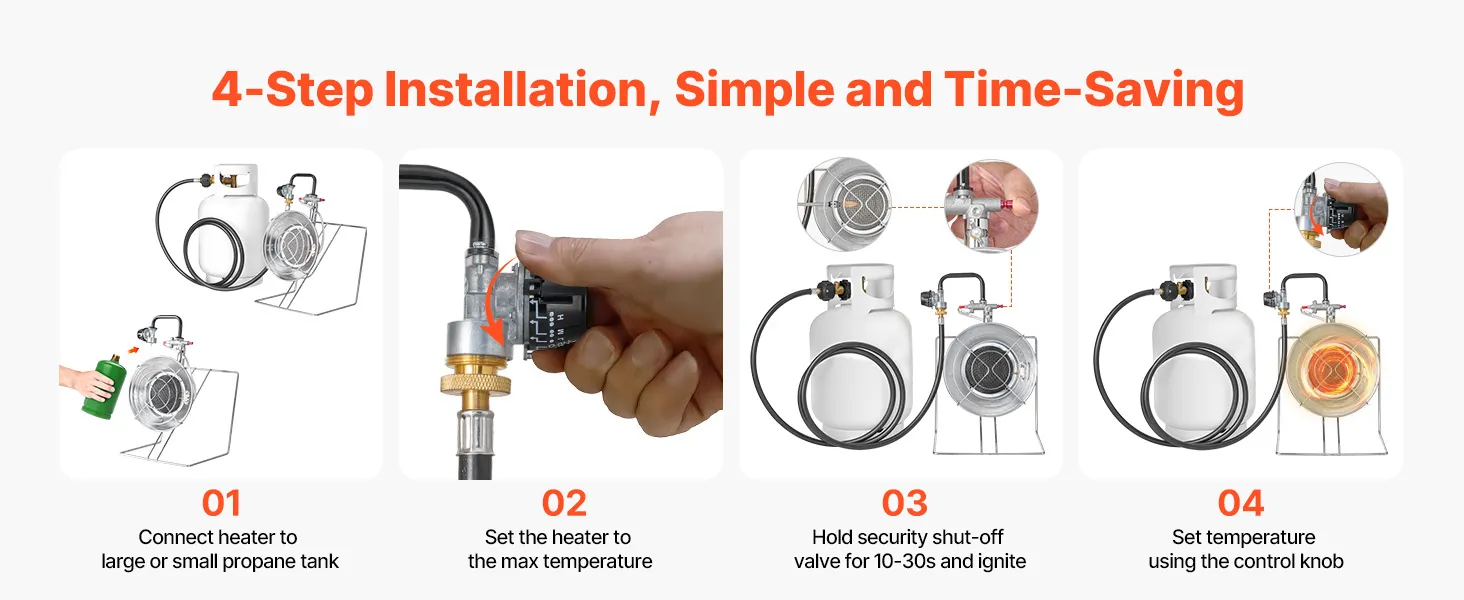 4-Step Installation, Simple and Time-Saving

01
Connect heater to large or small propane tank

02
Set the heater to the max temperature

03
Hold security shut-off valve for 10-30s and ignite

04
Set temperature using the control knob