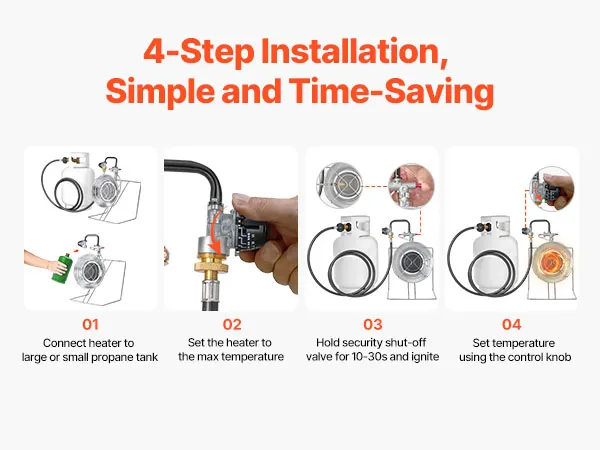 4-Step Installation, Simple and Time-Saving

01
Connect heater to large or small propane tank

02
Set the heater to the max temperature

03
Hold security shut-off valve for 10-30s and ignite

04
Set temperature using the control knob