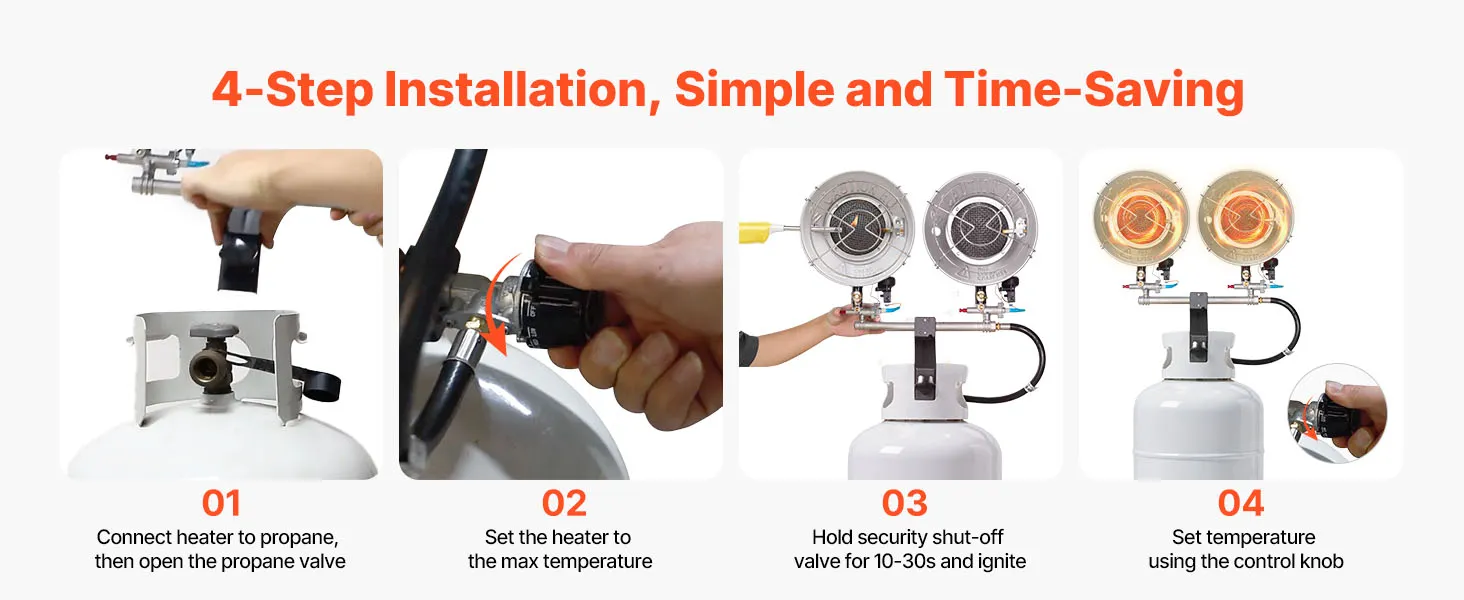 4-Step Installation, Simple and Time-Saving

01
Connect heater to propane, then open the propane valve

02
Set the heater to the max temperature

03
Hold security shut-off valve for 10-30s and ignite

04
Set temperature using the control knob