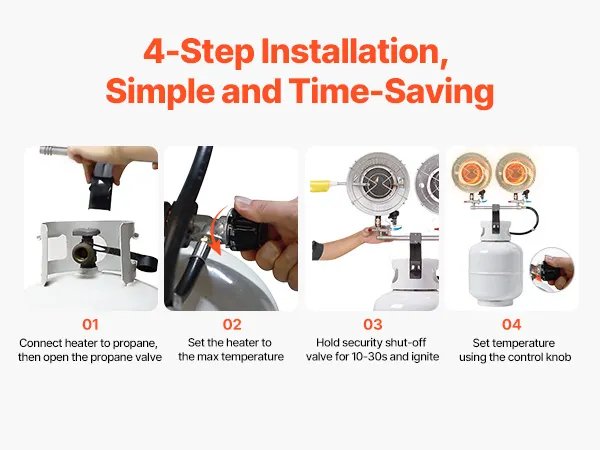 4-Step Installation, Simple and Time-Saving

01
Connect heater to propane, then open the propane valve

02
Set the heater to the max temperature

03
Hold security shut-off valve for 10-30s and ignite

04
Set temperature using the control knob